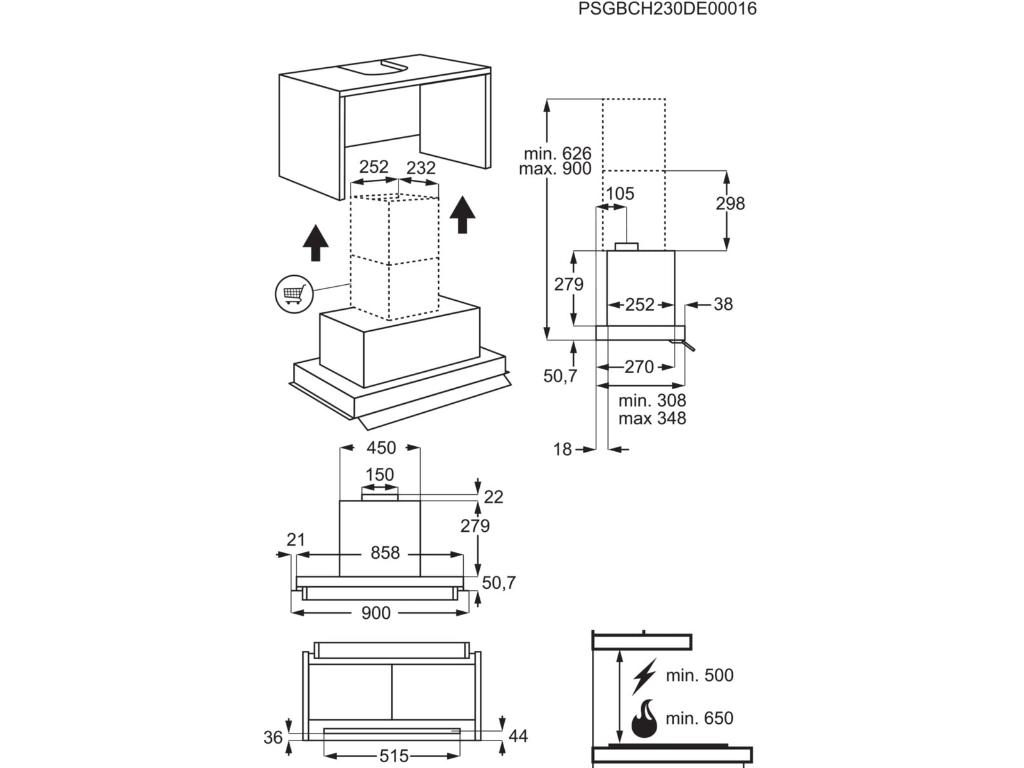 PSGBCH230DE00016

252
232

min. 626
max. 900
105
298
279
252
38
50,7
270
min. 308
max 348
18

450
150
22
279
21
858
50,7
900

36
515
44

min. 500
min. 650