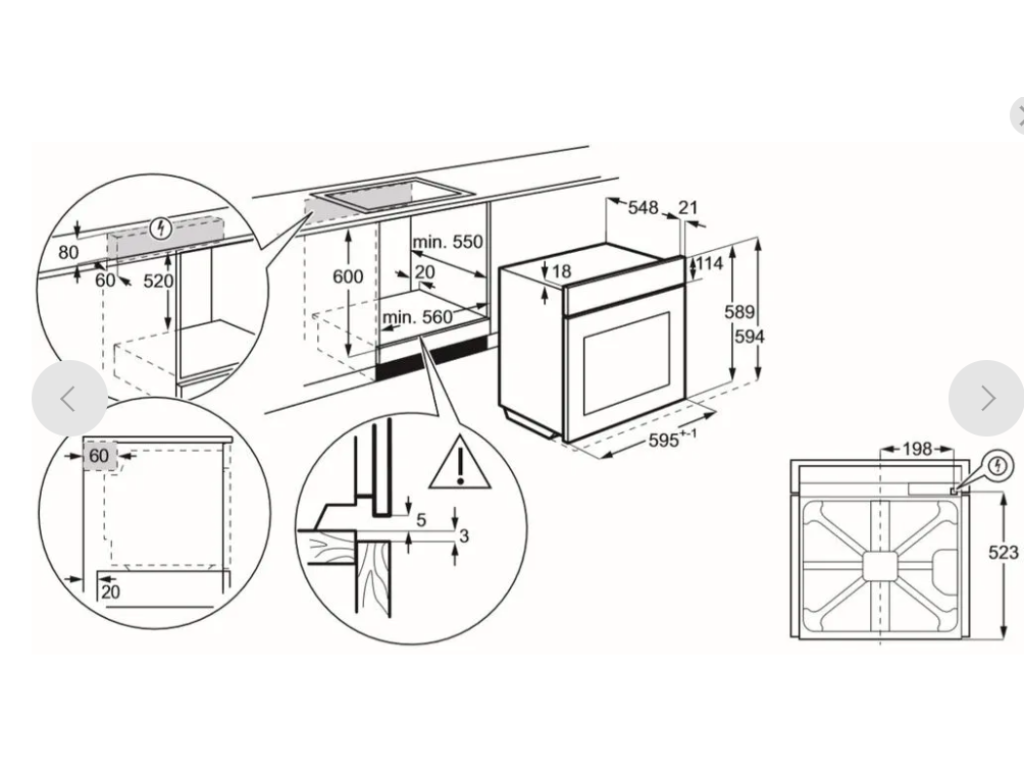 80
60
520
600
min. 550
20
min. 560
548
21
18
114
589
594
595$^{+-1}$
60
20
5
3
198
523