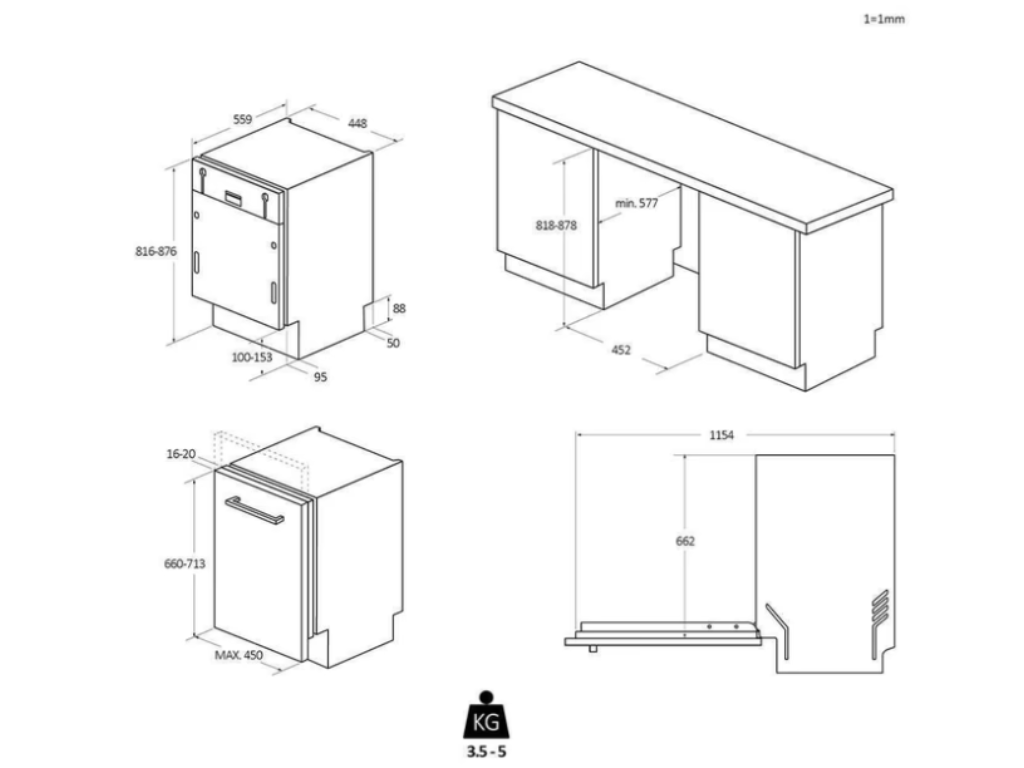 1=1mm

559
448
816-876
88
50
100-153
95

818-878
min. 577
452

16-20
660-713
MAX. 450

1154
662

KG
3.5 - 5