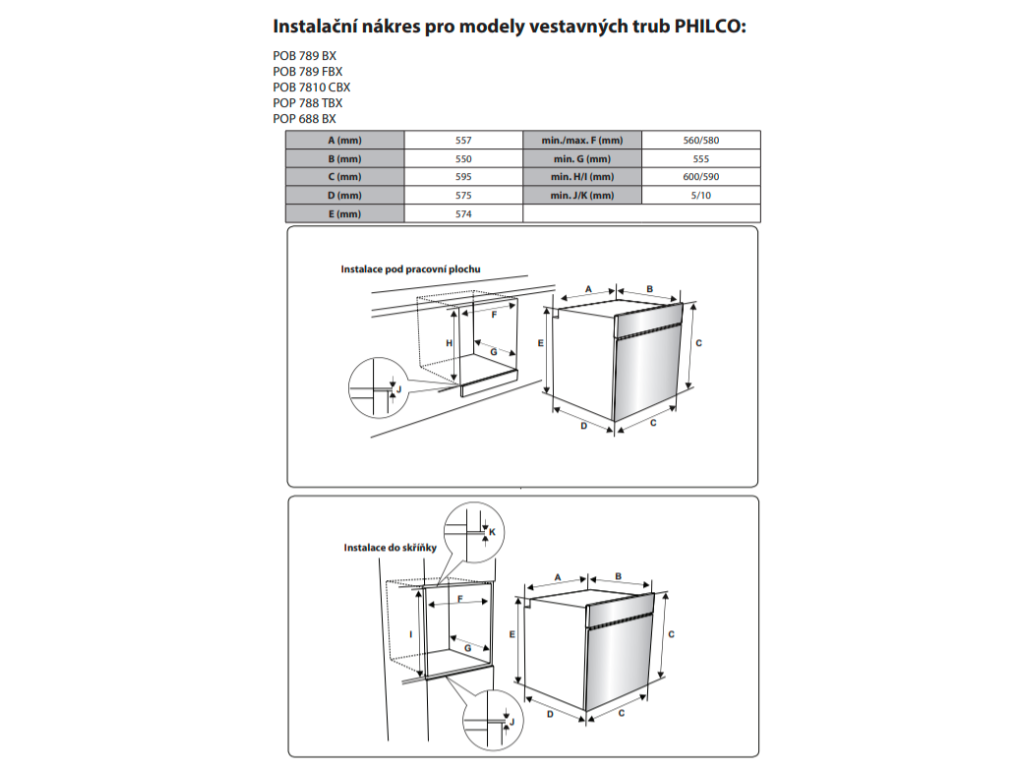 Instalační nákres pro modely vestavných trub PHILCO:

POB 789 BX
POB 789 FBX
POB 7810 CBX
POP 788 TBX
POP 688 BX

| A (mm) | 557 | min./max. F (mm) | 560/580 |
|---|---|---|---|
| B (mm) | 550 | min. G (mm) | 555 |
| C (mm) | 595 | min. H/I (mm) | 600/590 |
| D (mm) | 575 | min. J/K (mm) | 5/10 |
| E (mm) | 574 | | |

Instalace pod pracovní plochu

F
H
G
J
A
B
E
C
D
C

Instalace do skříňky

K
F
I
G
J
A
B
E
C
D
C